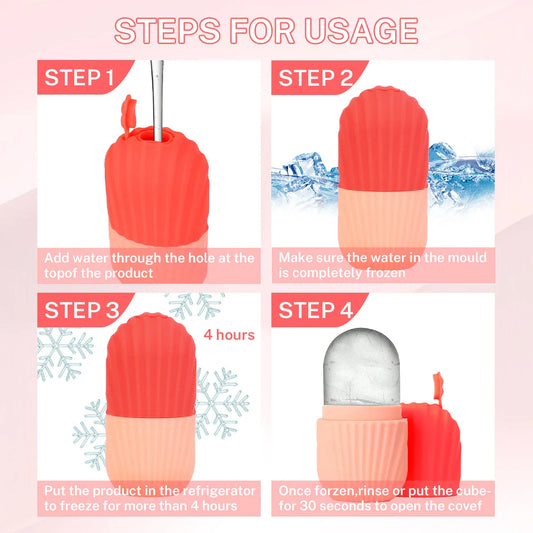 STEPS FOR USAGE

STEP 1

Add water through the hole at the topof the product

STEP 2

Make sure the water in the mould is completely frozen

STEP 3

4 hours

Put the product in the refrigerator to freeze for more than 4 hours

STEP 4

Once forzen,rinse or put the cube-for 30 seconds to open the covef