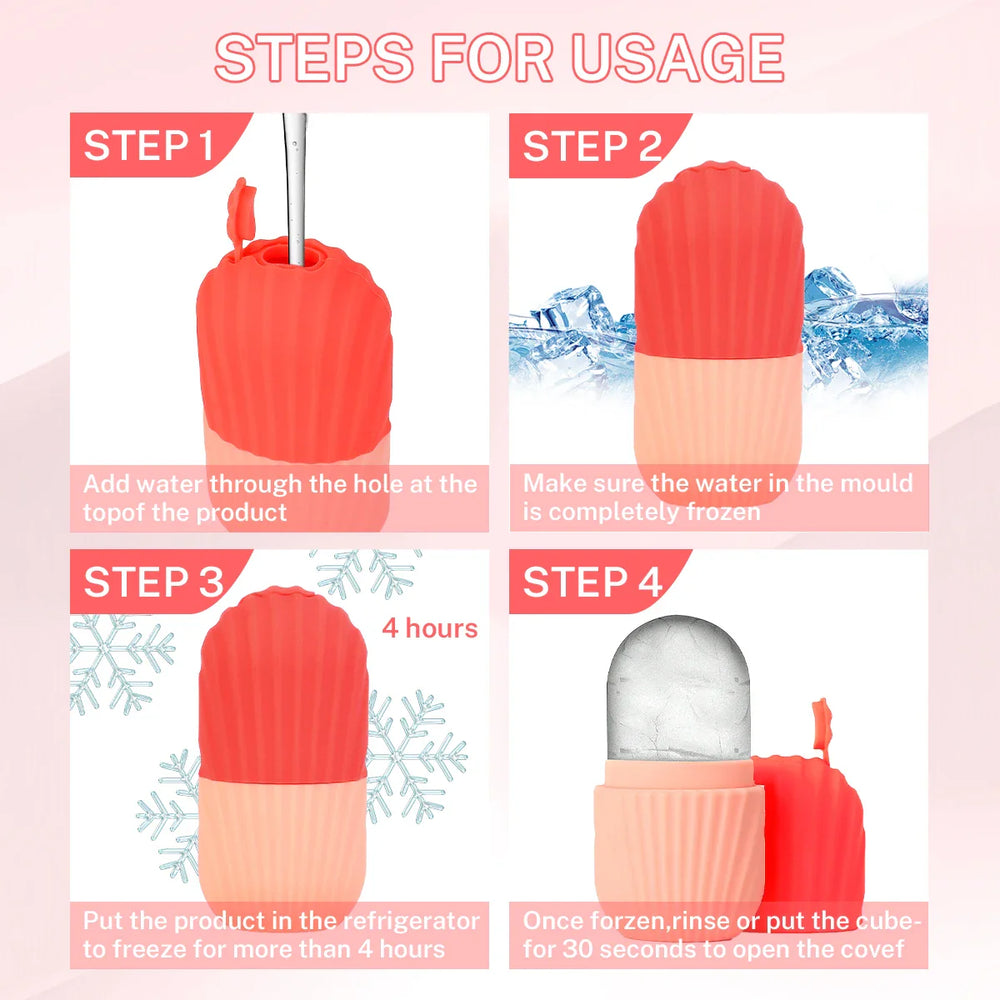 STEPS FOR USAGE

STEP 1

Add water through the hole at the topof the product

STEP 2

Make sure the water in the mould is completely frozen

STEP 3

4 hours

Put the product in the refrigerator to freeze for more than 4 hours

STEP 4

Once forzen,rinse or put the cube-for 30 seconds to open the covef